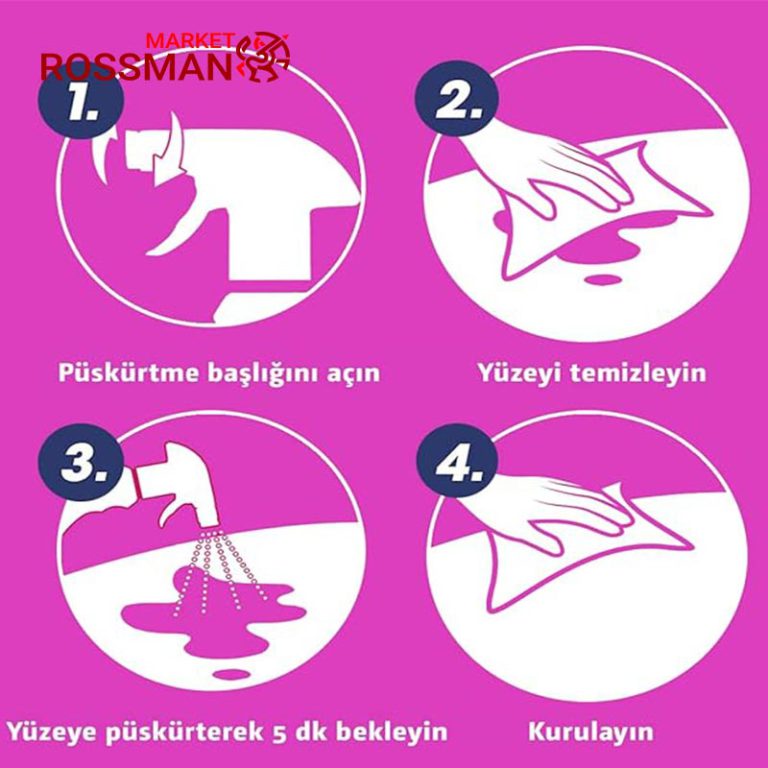 MARKET
ROSSMAN

1.

Püskürtme başlığını açın

2.

Yüzeyi temizleyin

3.

Yüzeye püskürterek 5 dk bekleyin

4.

Kurulayın